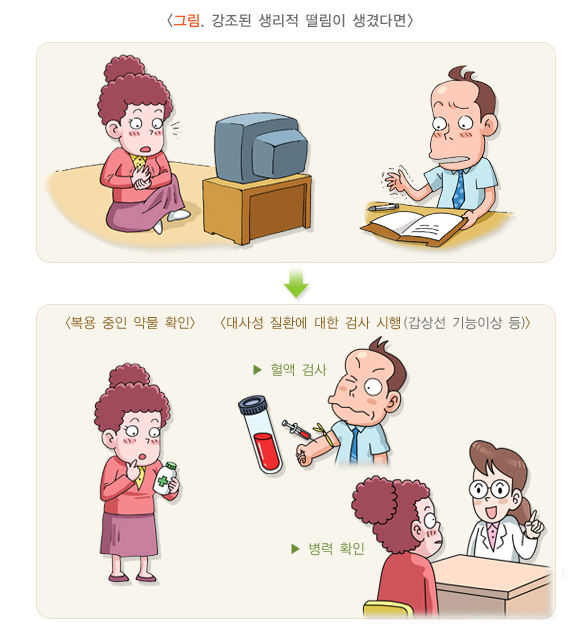 〈그림. 강조된 생리적 떨림이 생겼다면〉

〈복용 중인 약물 확인〉

〈대사성 질환에 대한 검사 시행(갑상선 기능이상 등)〉

▶ 혈액 검사

▶ 병력 확인